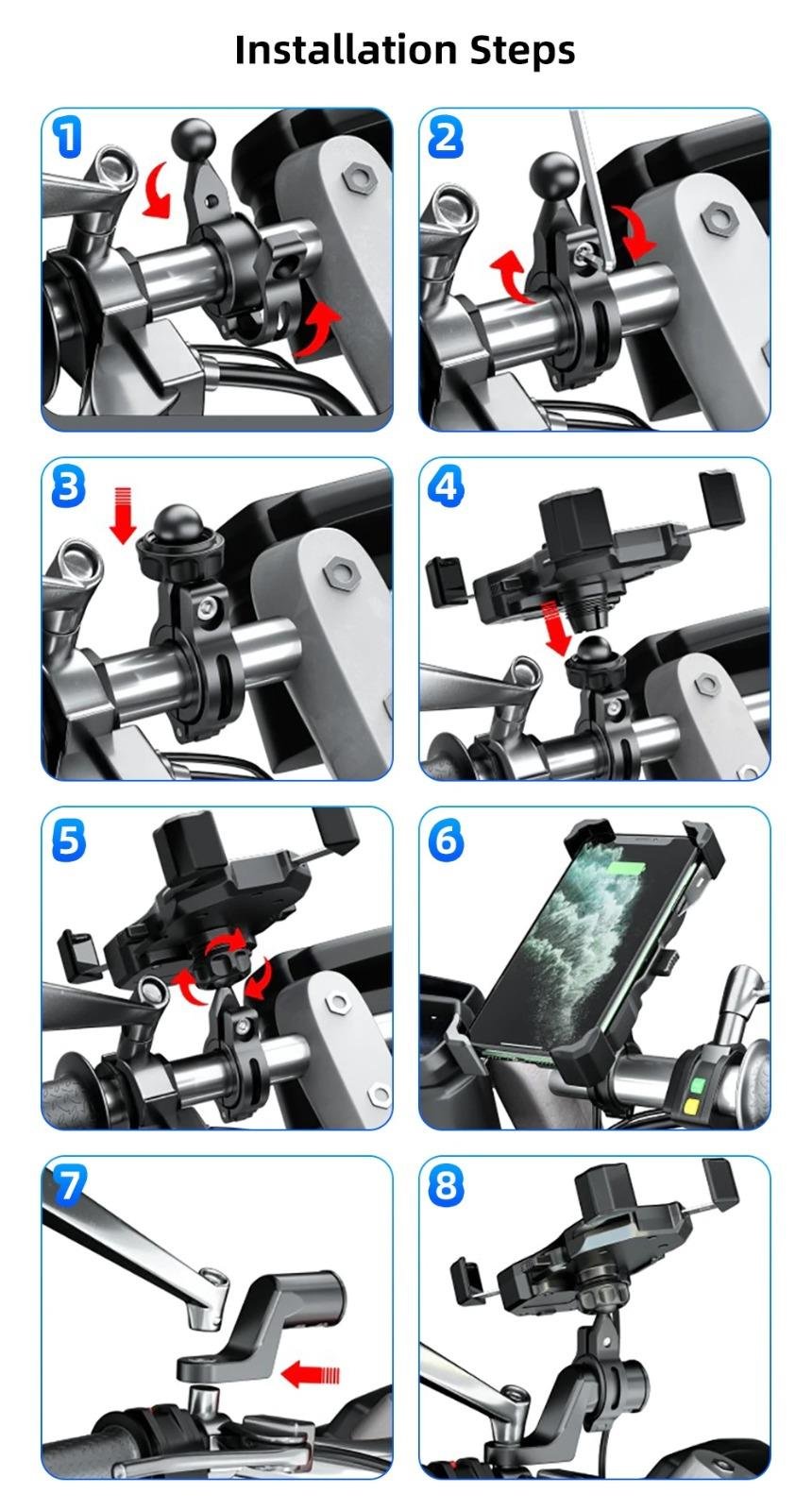 Installation Steps

1

2

3

4

5

6

7

8